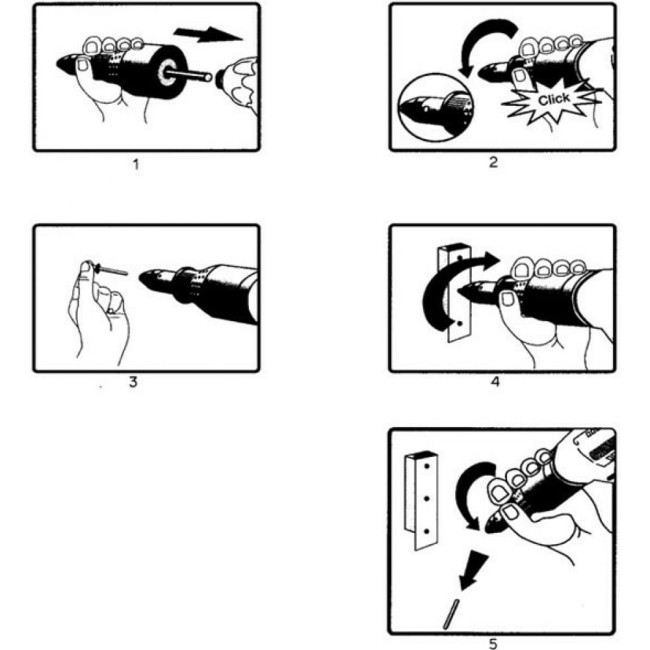 1

Click

2

3

4

5